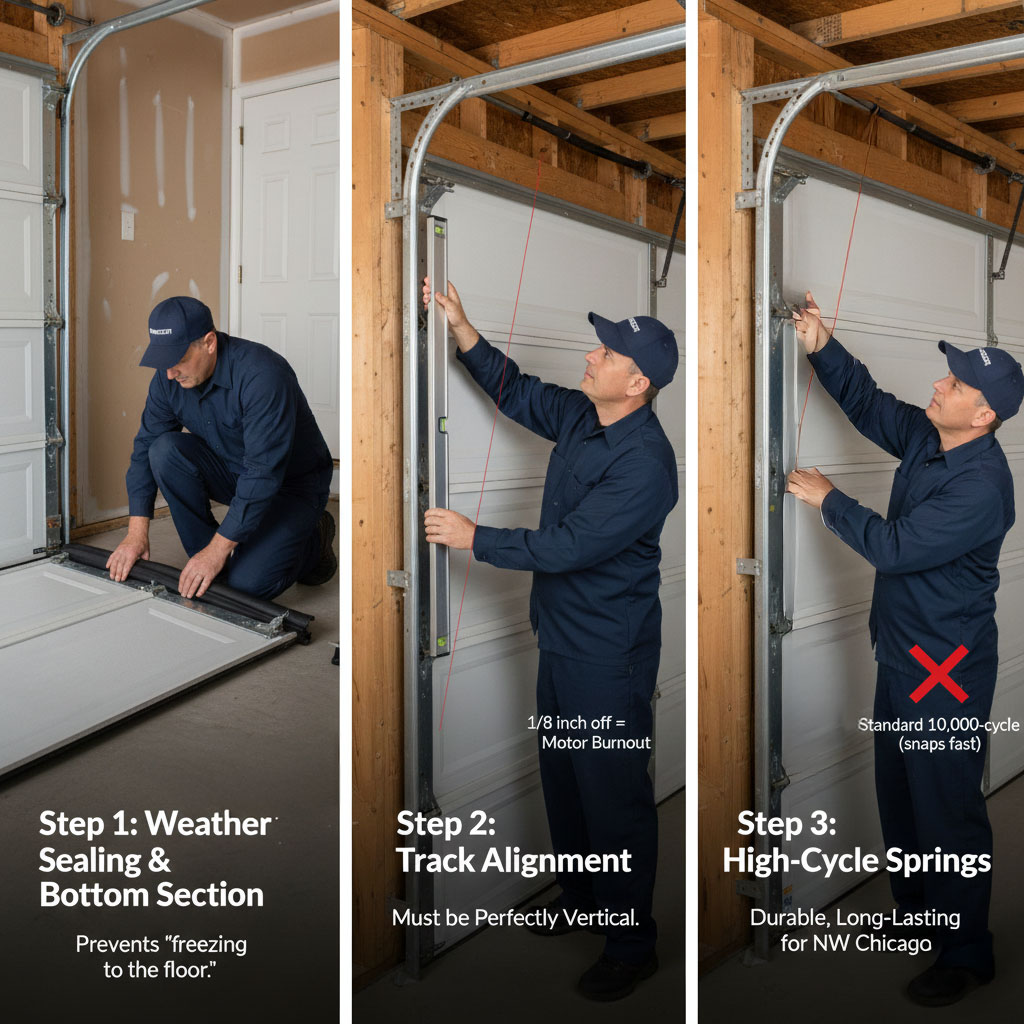 Step 1: Weather Sealing & Bottom Section

Prevents "freezing to the floor."

1/8 inch off = Motor Burnout

Step 2: Track Alignment

Must be Perfectly Vertical.

Standard 10,000-cycle (snaps fast)

Step 3: High-Cycle Springs

Durable, Long-Lasting for NW Chicago